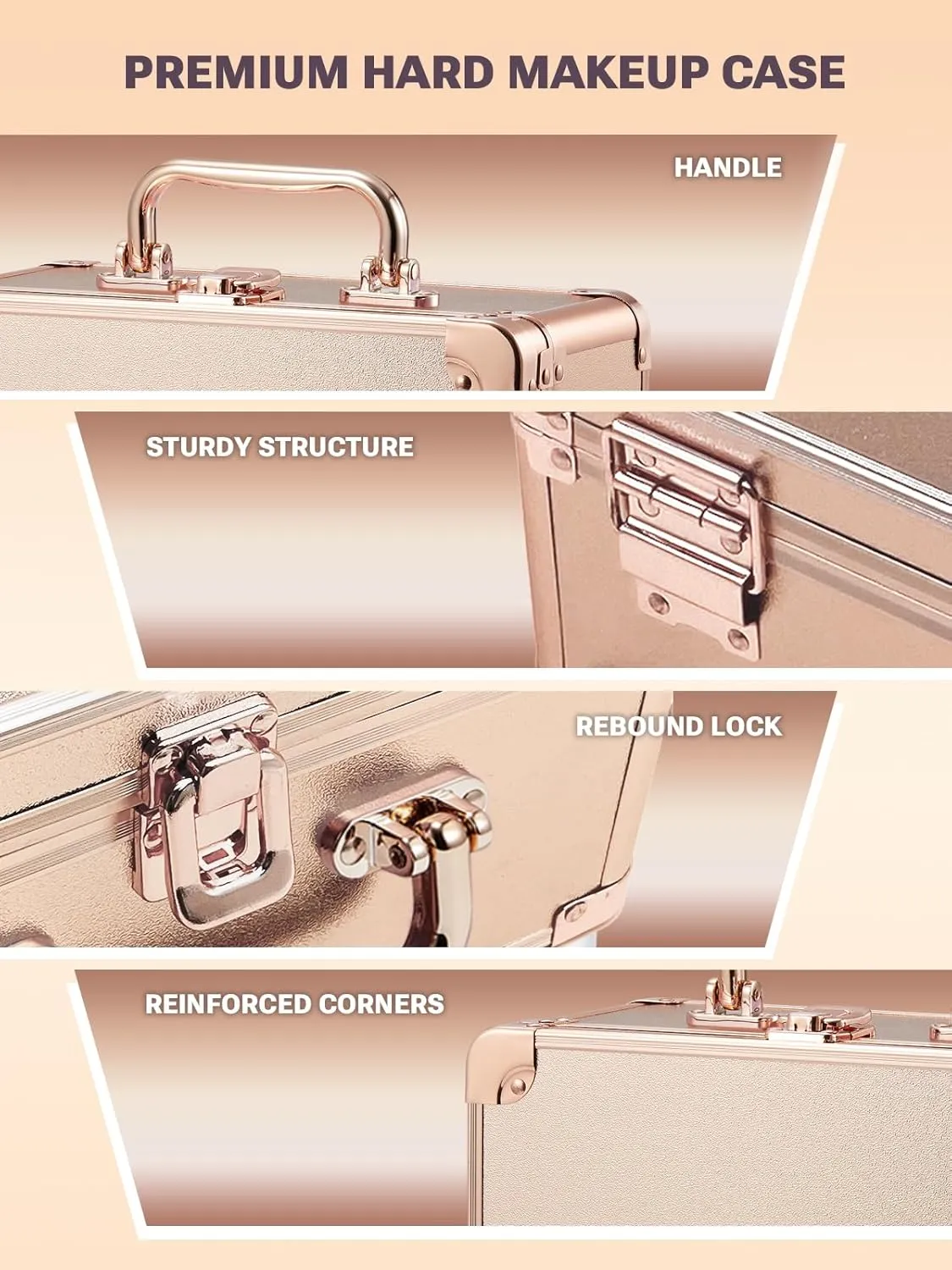 PREMIUM HARD MAKEUP CASE

HANDLE

STURDY STRUCTURE

REBOUND LOCK

REINFORCED CORNERS